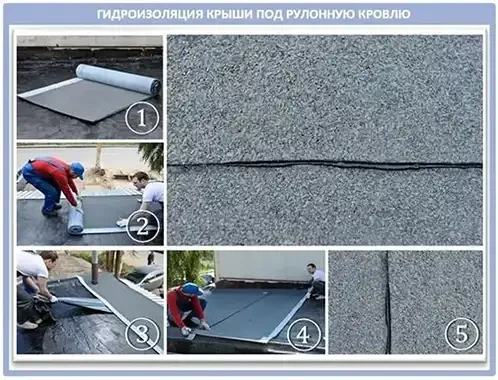 ГИДРОИЗОЛЯЦИЯ КРЫШИ ПОД РУЛОННУЮ КРОВЛЮ

1

2

3

4

5