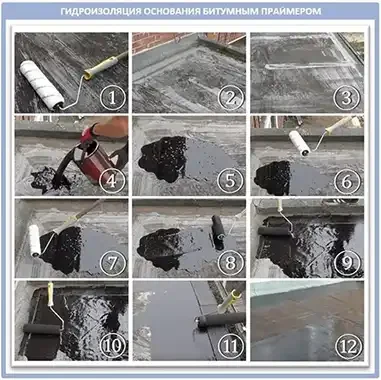 ГИДРОИЗОЛЯЦИЯ ОСНОВАНИЯ БИТУМНЫМ ПРАЙМЕРОМ

1
2
3
4
5
6
7
8
9
10
11
12